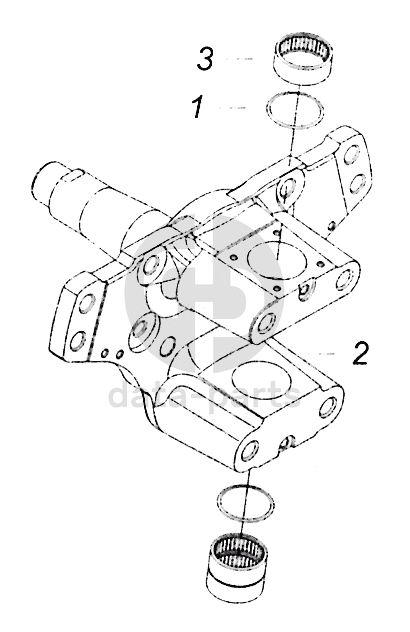 3
1
2
data-parts