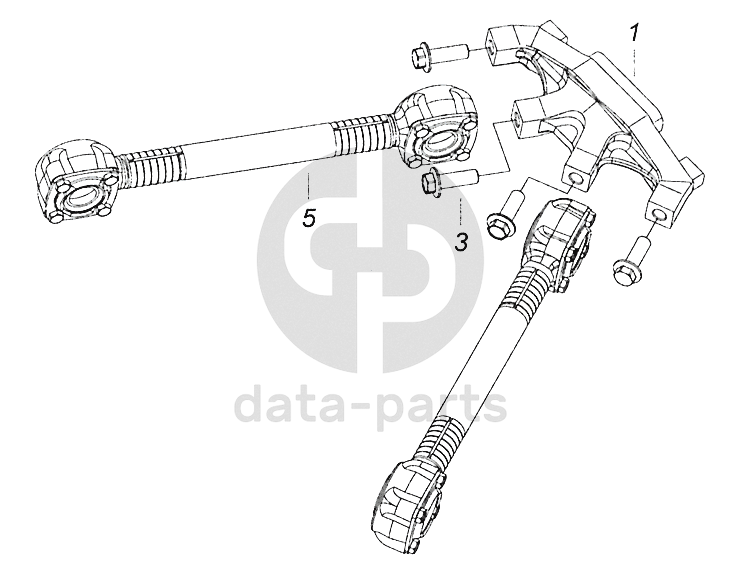 1
5
3
data-parts