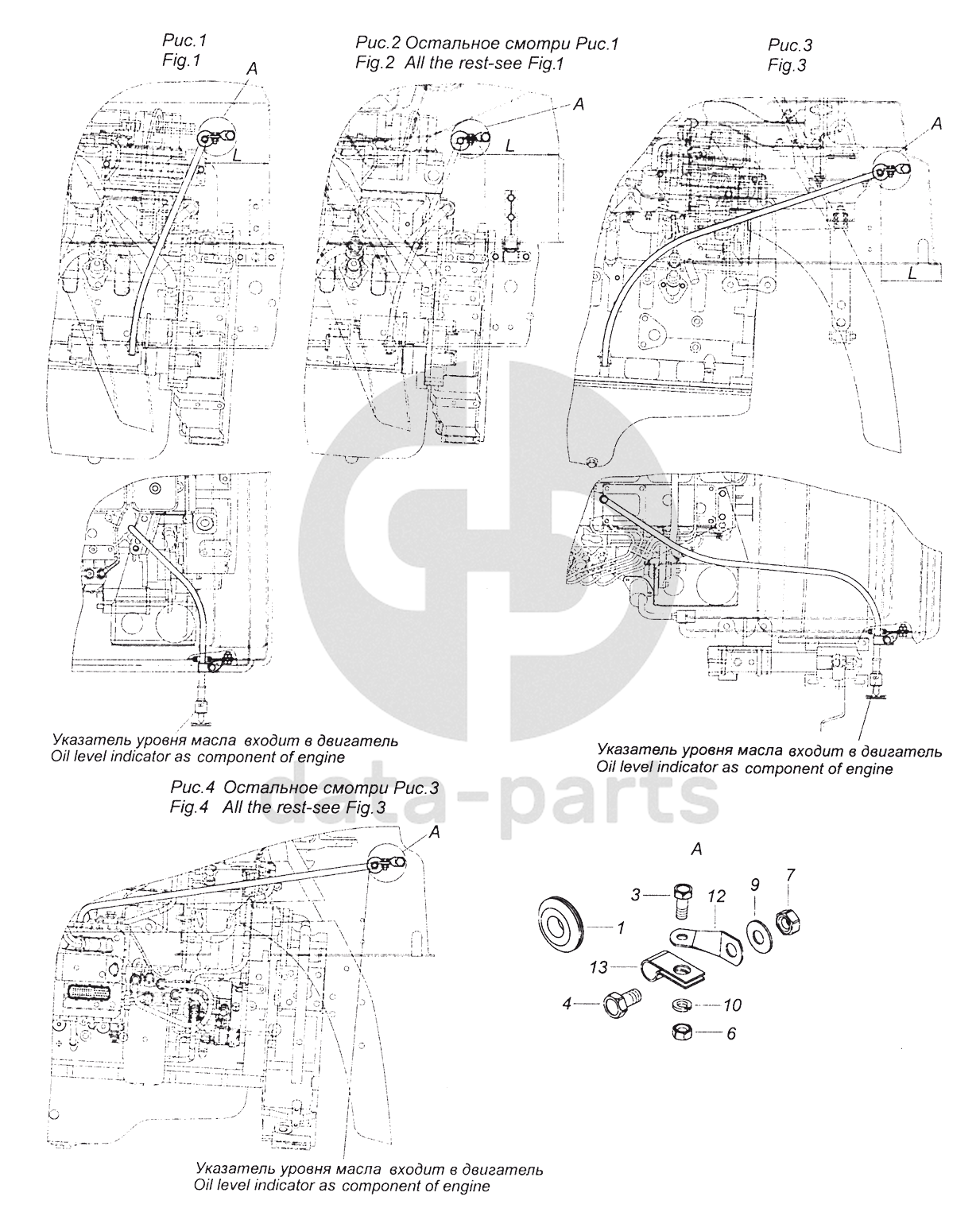 Рис.1
Fig.1

A

L

Рис.2 Остальное смотри Рис.1
Fig.2 All the rest-see Fig.1

A

L

Рис.3
Fig.3

A

L

Указатель уровня масла входит в двигатель
Oil level indicator as component of engine

Указатель уровня масла входит в двигатель
Oil level indicator as component of engine

data-parts

Рис.4 Остальное смотри Рис.3
Fig.4 All the rest-see Fig.3

A

A

3
12
9
7
1
13
4
10
6

Указатель уровня масла входит в двигатель
Oil level indicator as component of engine