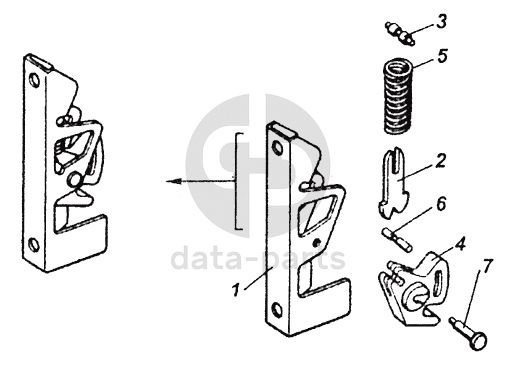 3
5
2
6
4
7
1
data-parts