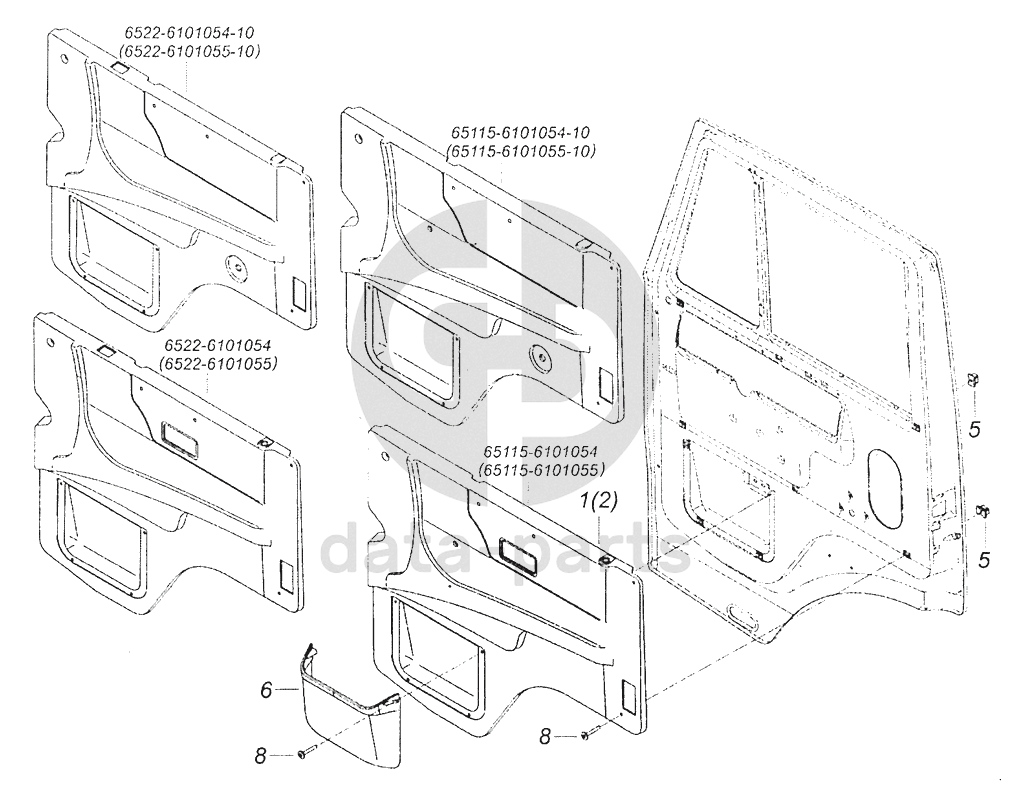 6522-6101054-10
(6522-6101055-10)

65115-6101054-10
(65115-6101055-10)

6522-6101054
(6522-6101055)

65115-6101054
(65115-6101055)

1(2)

5

5

6

8

8

data parts