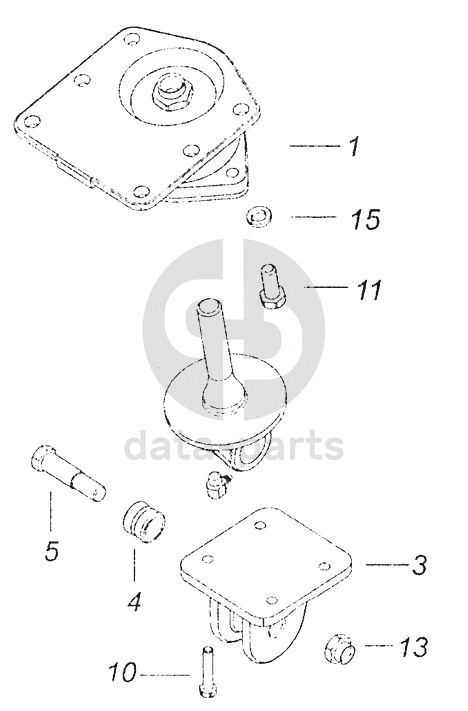 1

15

11

data-parts

5

4

3

13

10