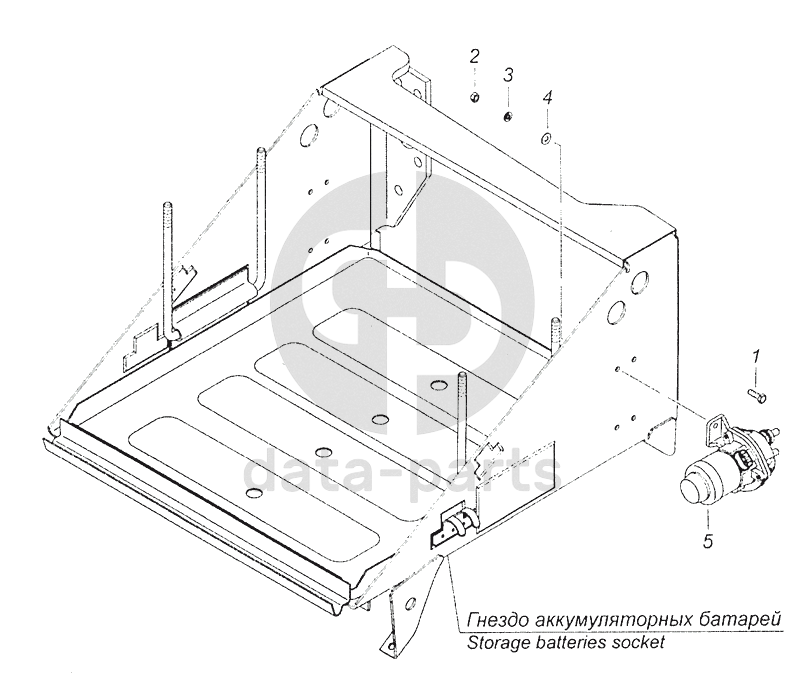 2
3
4
1
5
data-parts
Гнездо аккумуляторных батарей
Storage batteries socket