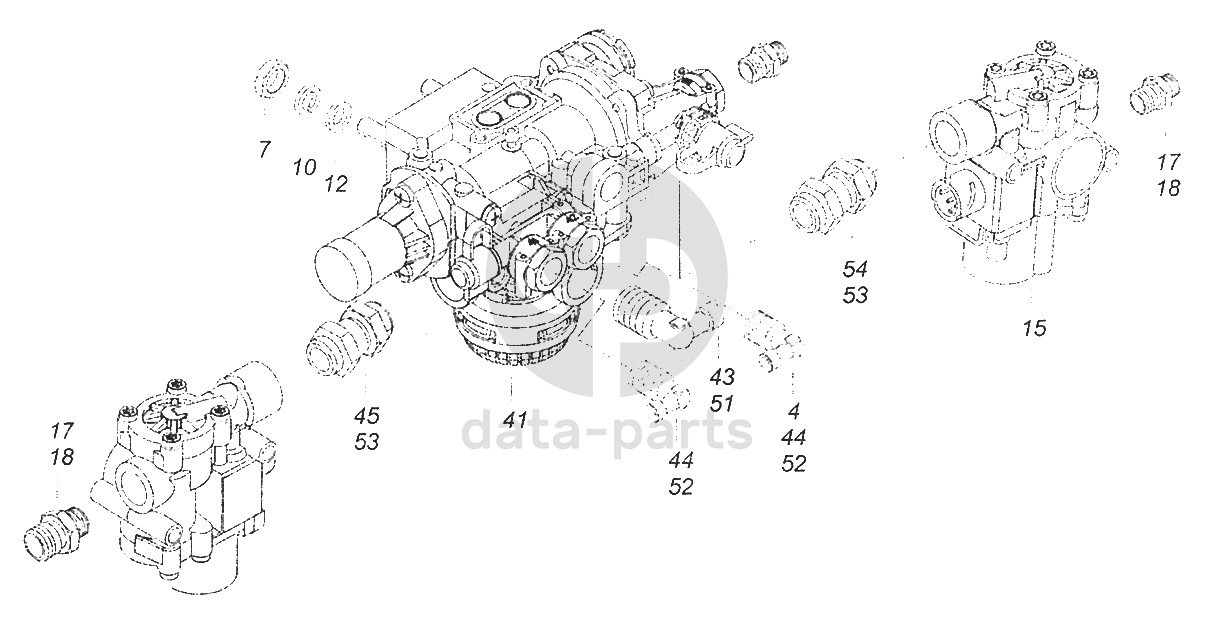 7
10
12
17
18
54
53
15
45
53
41
43
51
4
44
52
44
52
17
18
data-parts