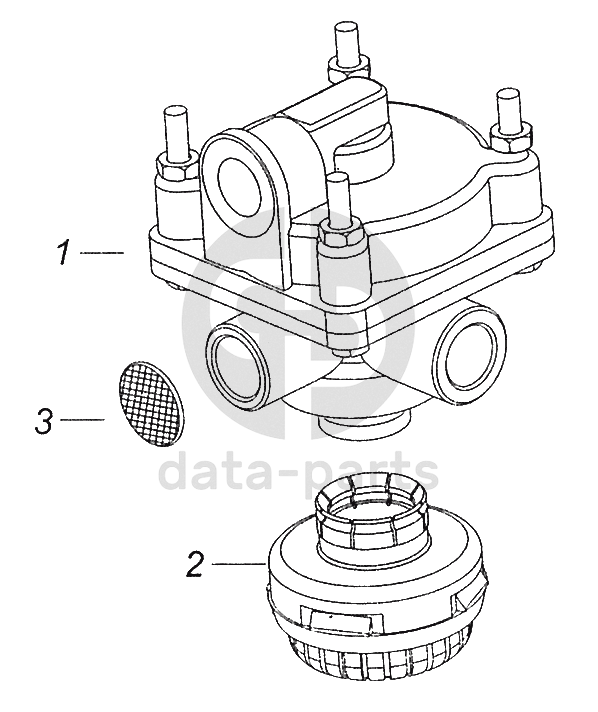 1
3
data-parts
2