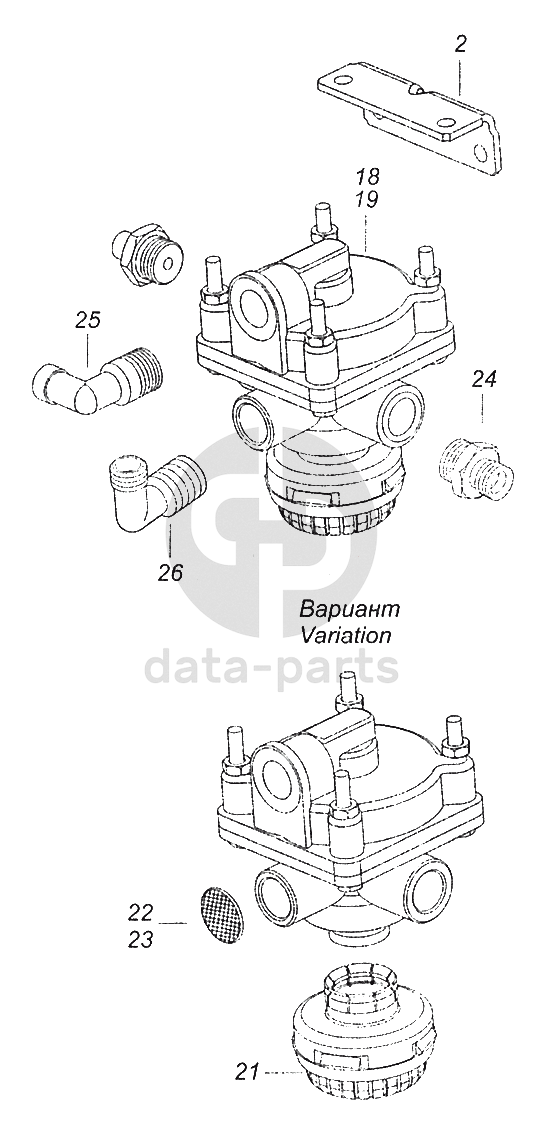 2

18
19

25

24

26

Вариант
Variation

data-parts

22
23

21