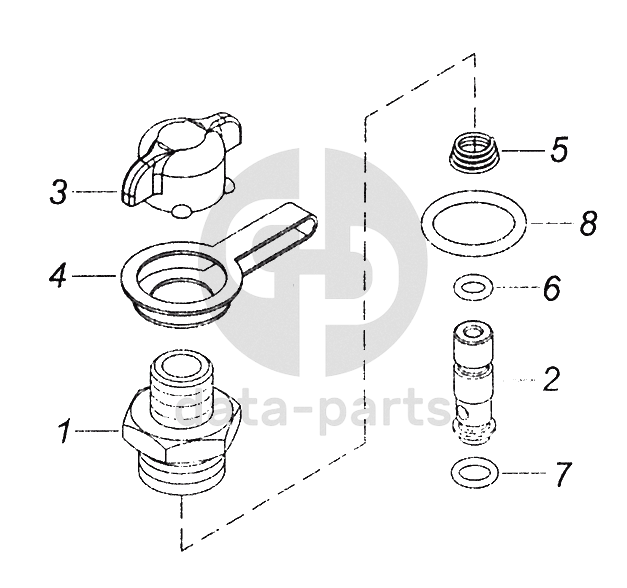 3
4
1
5
8
6
2
7
data-parts