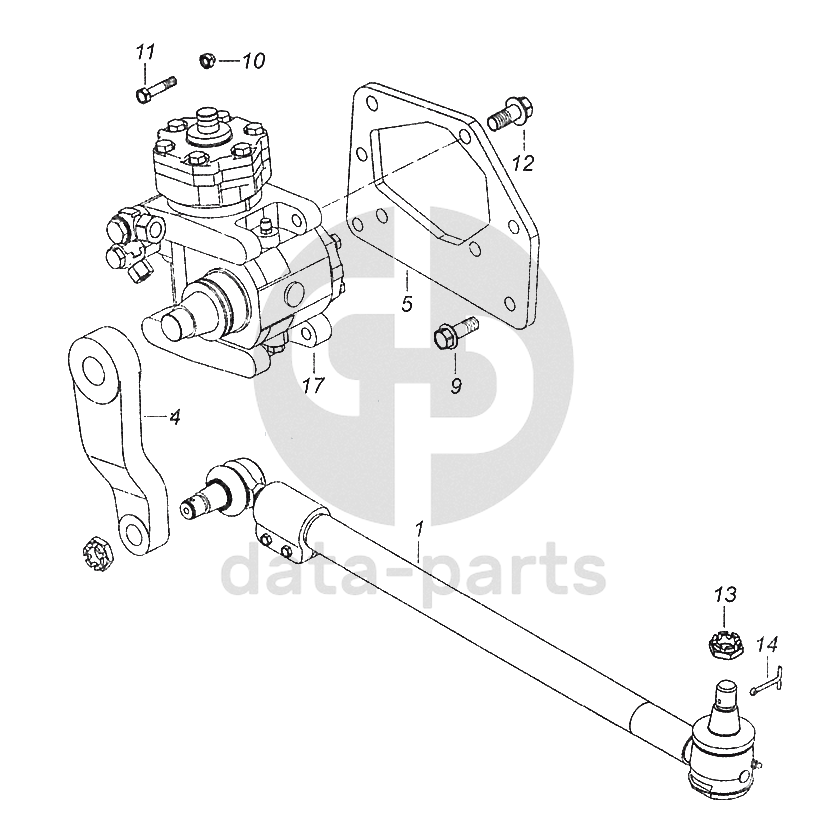 11
10
12
5
9
17
4
1
data-parts
13
14