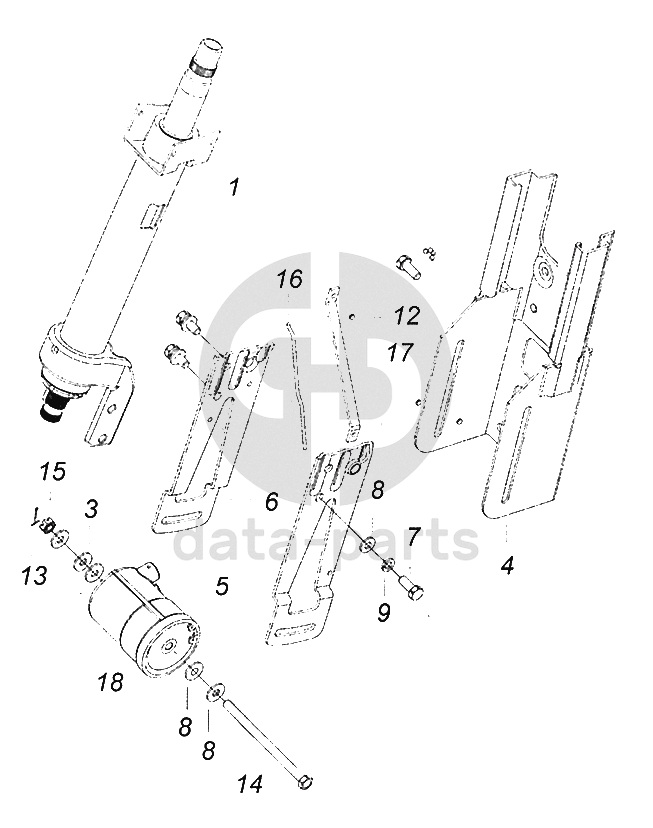 1

16

12

17

15

3

6

8

7

4

13

5

9

18

8

8

14

data-parts