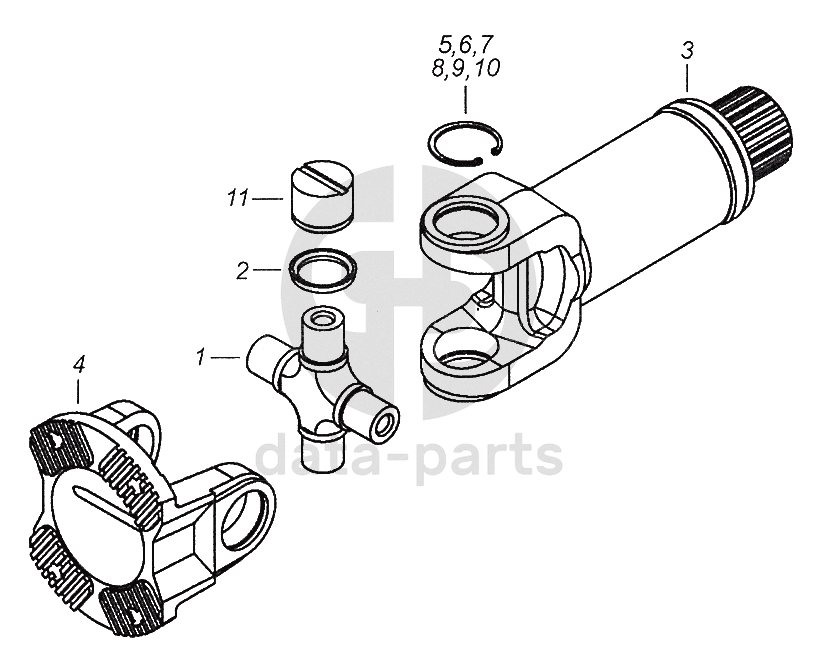 5,6,7
8,9,10

3

11

2

1

4

data-parts