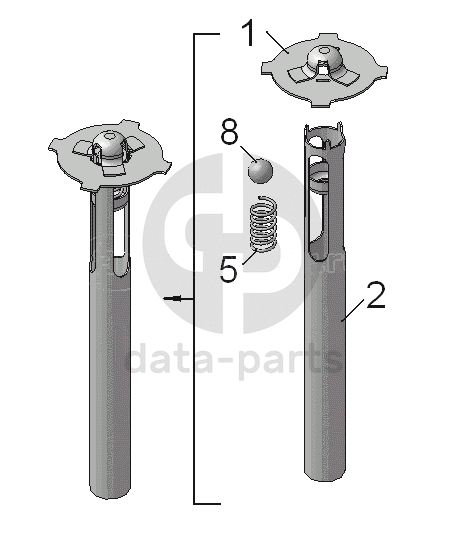 1
8
5
2
data-parts