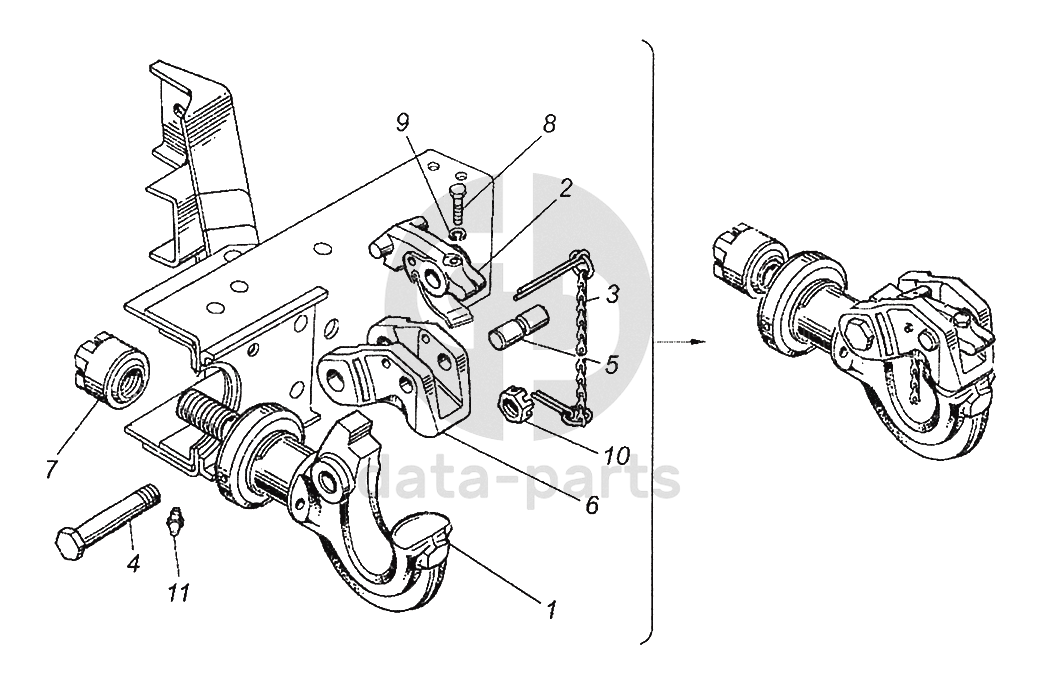 9
8
2
3
5
10
6
7
4
11
1
data-parts