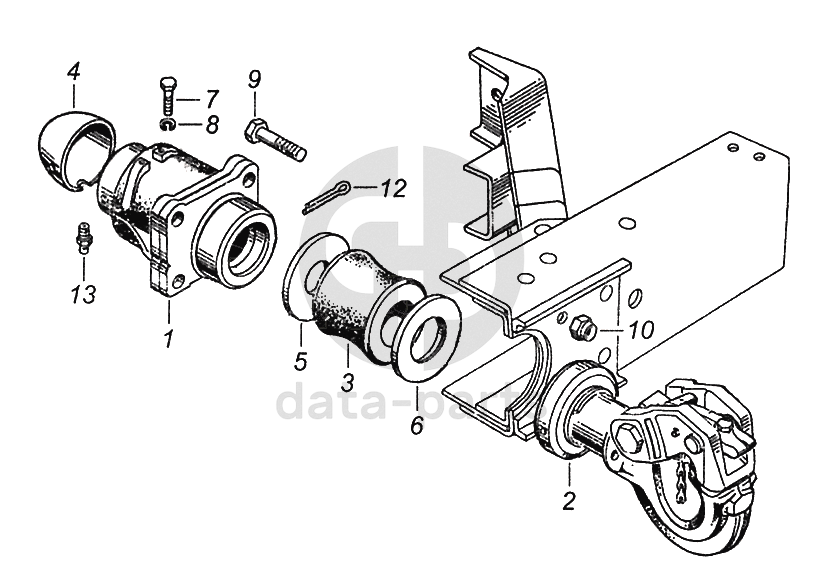 4
7
8
9
12
13
1
5
3
6
10
2
data-parts