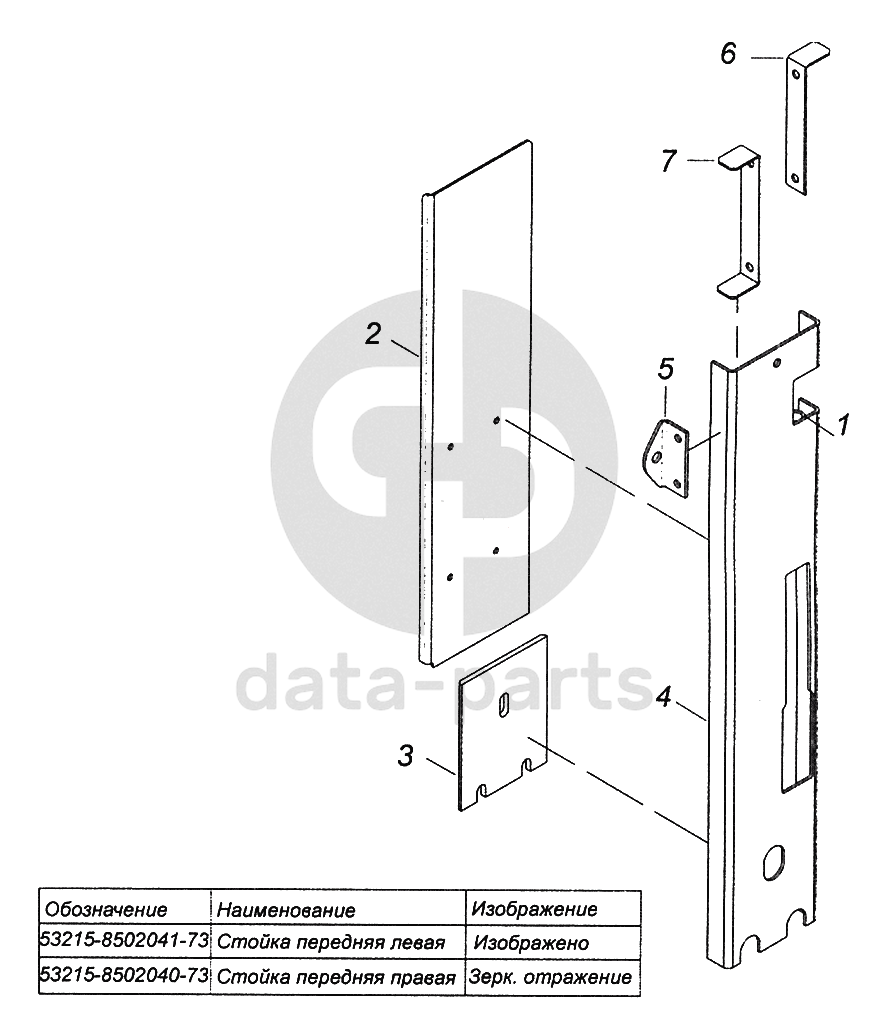 6

7

2

5

1

data-parts

4

3

| Обозначение | Наименование | Изображение |
|---|---|---|
| 53215-8502041-73 | Стойка передняя левая | Изображено |
| 53215-8502040-73 | Стойка передняя правая | Зерк. отражение |