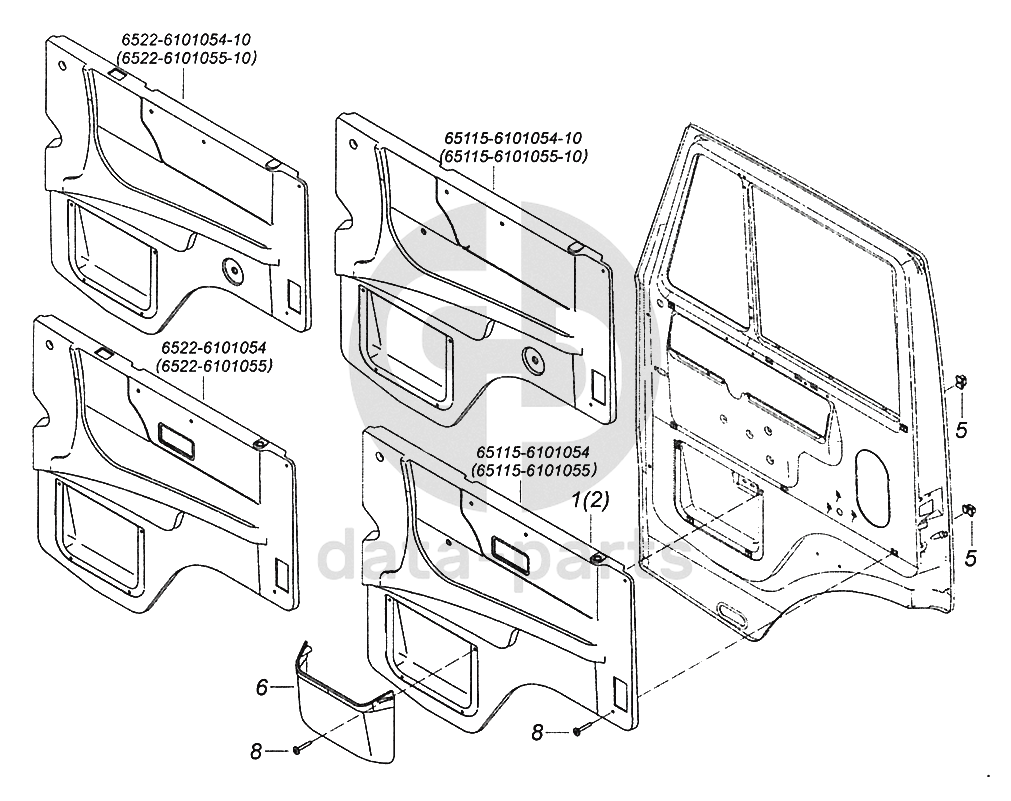 6522-6101054-10
(6522-6101055-10)

65115-6101054-10
(65115-6101055-10)

6522-6101054
(6522-6101055)

65115-6101054
(65115-6101055)

1(2)

5

5

6

8

8

data-parts