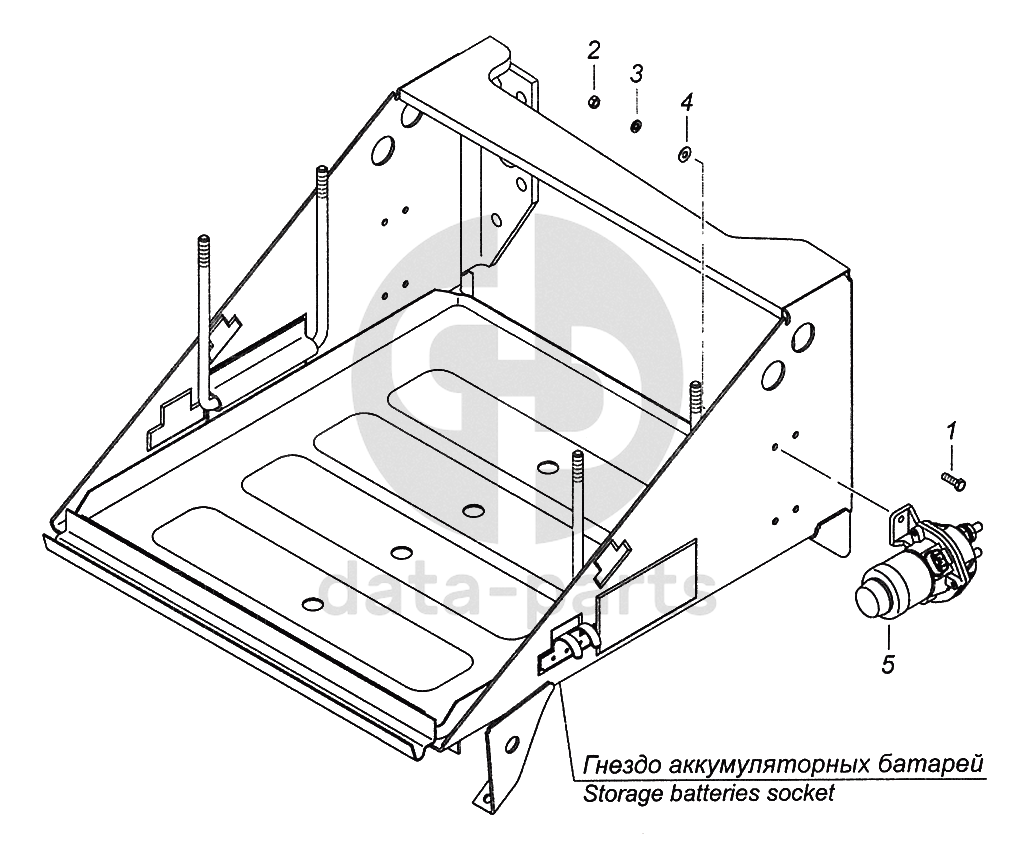 2
3
4
1
5
data-parts
Гнездо аккумуляторных батарей
Storage batteries socket