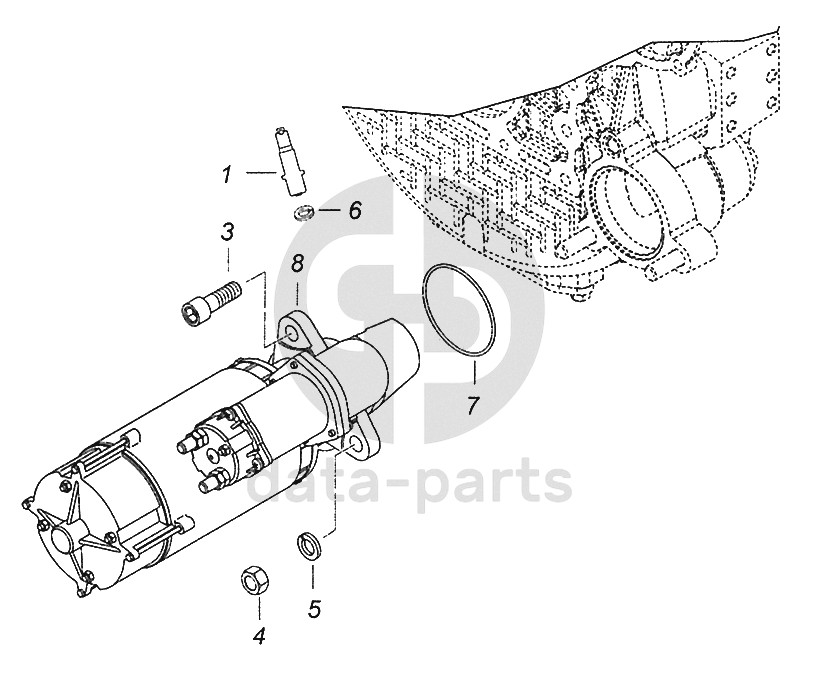 1
6
3
8
7
data-parts
5
4