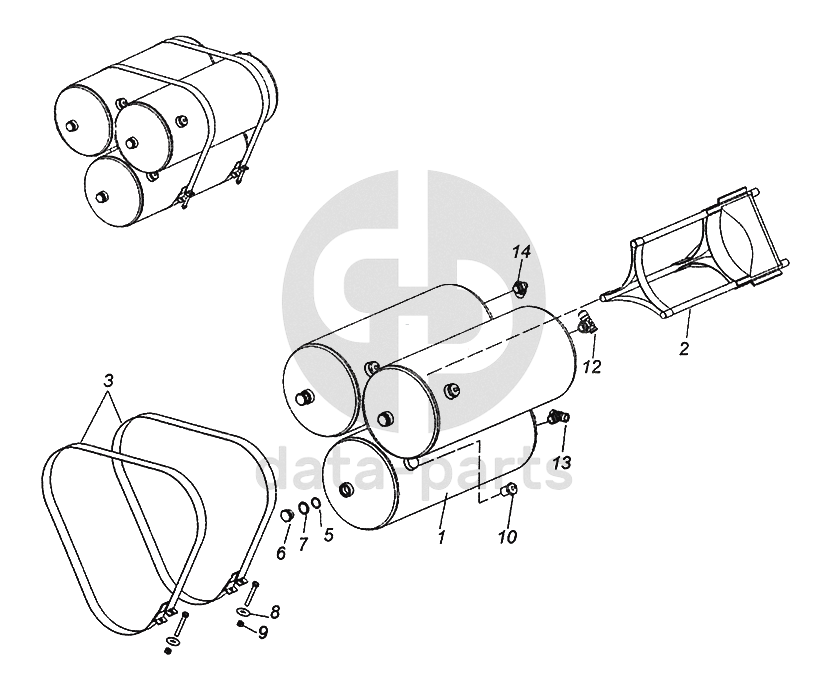 14
2
12
3
13
data-parts
6
7
5
1
10
8
9