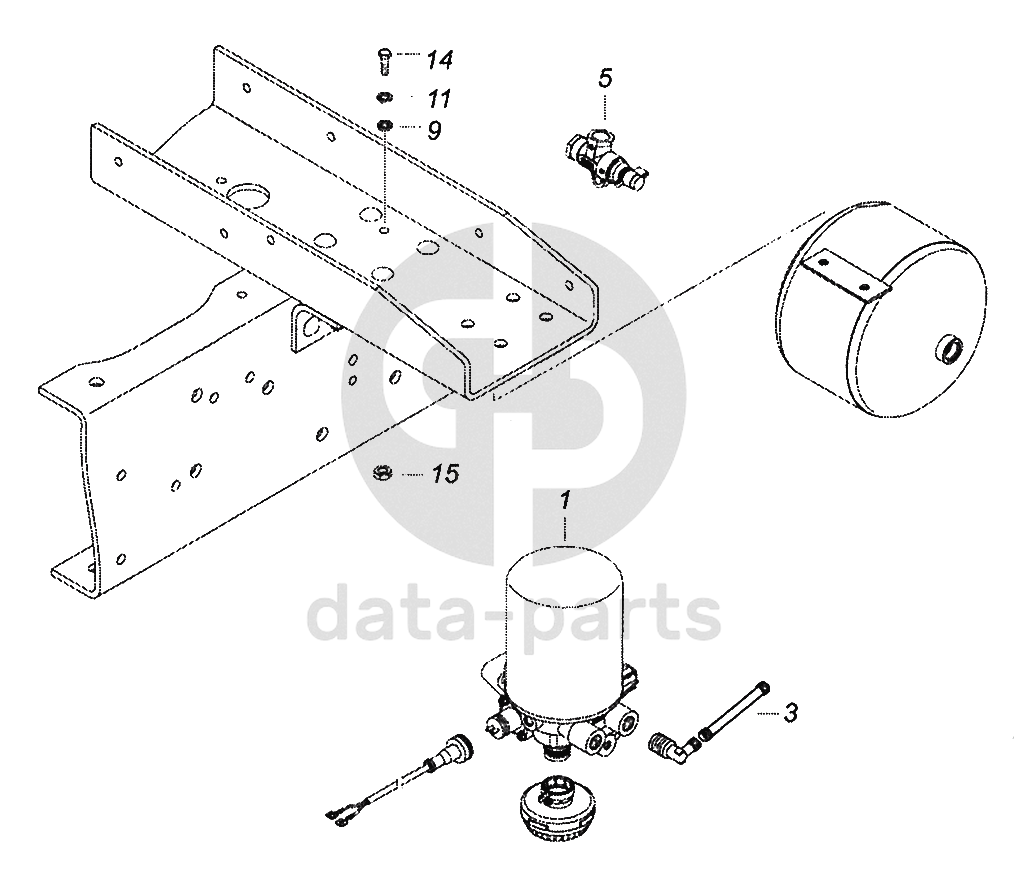 14
11
9
5
15
1
data-parts
3