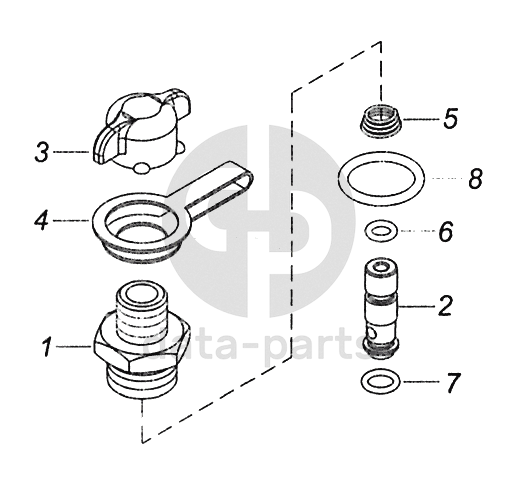 3
4
1
5
8
6
2
7
data-parts