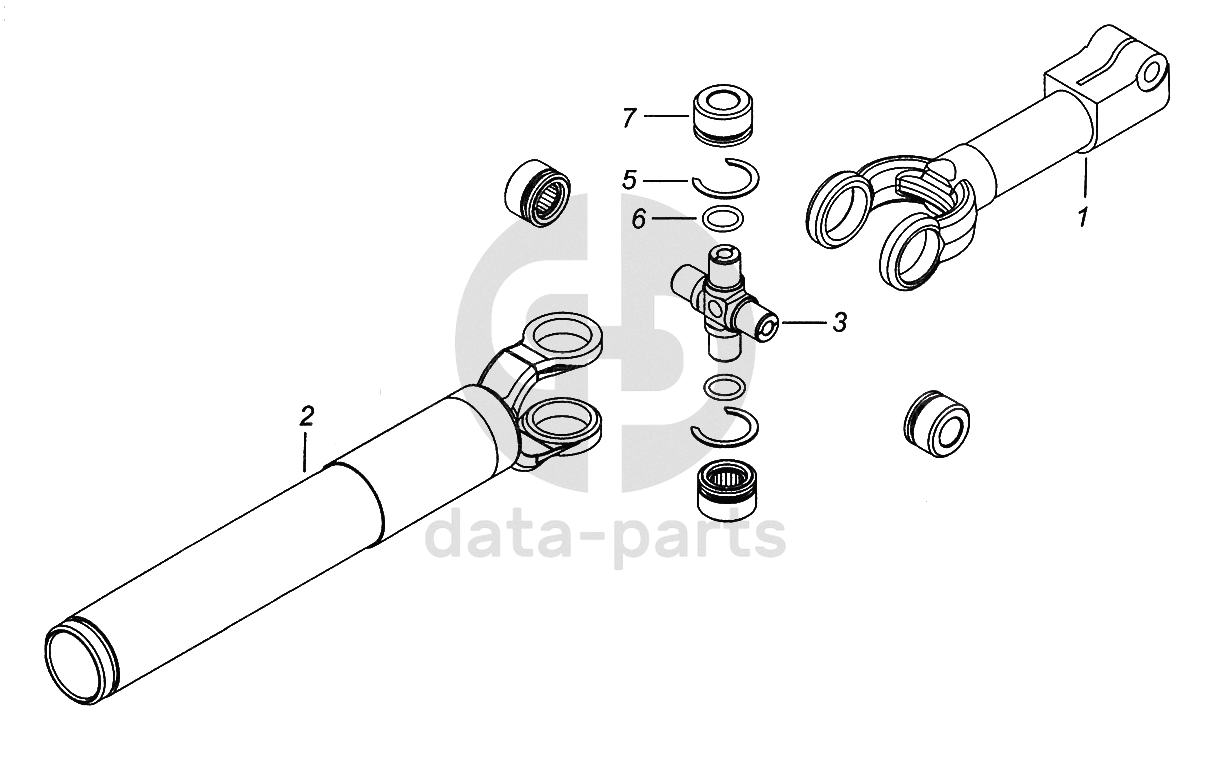 7
5
6
1
3
2
data-parts