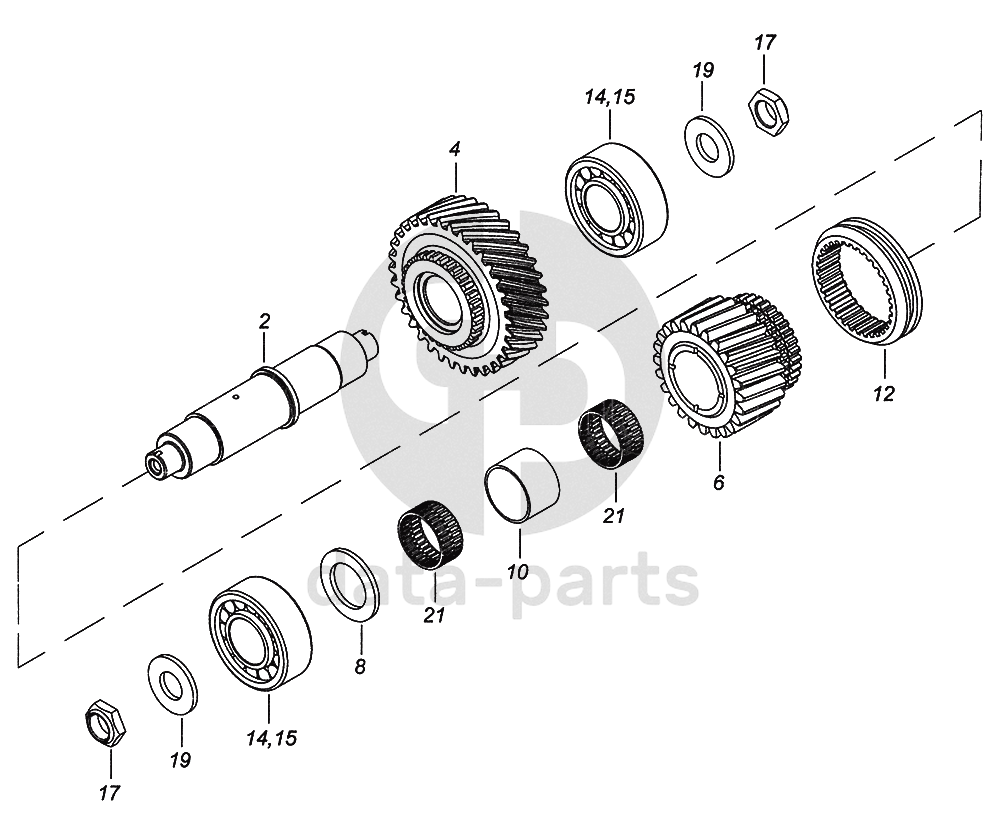 17
19
14,15
4
2
12
6
21
10
21
8
14,15
19
17
data-parts