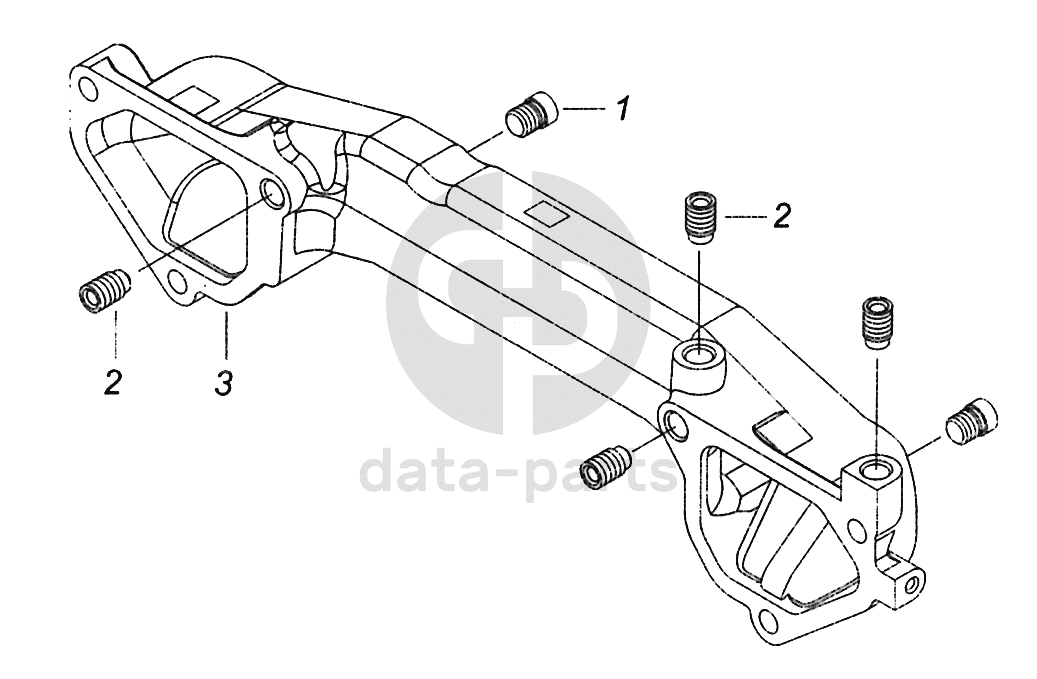 1
2
2
3
data-parts