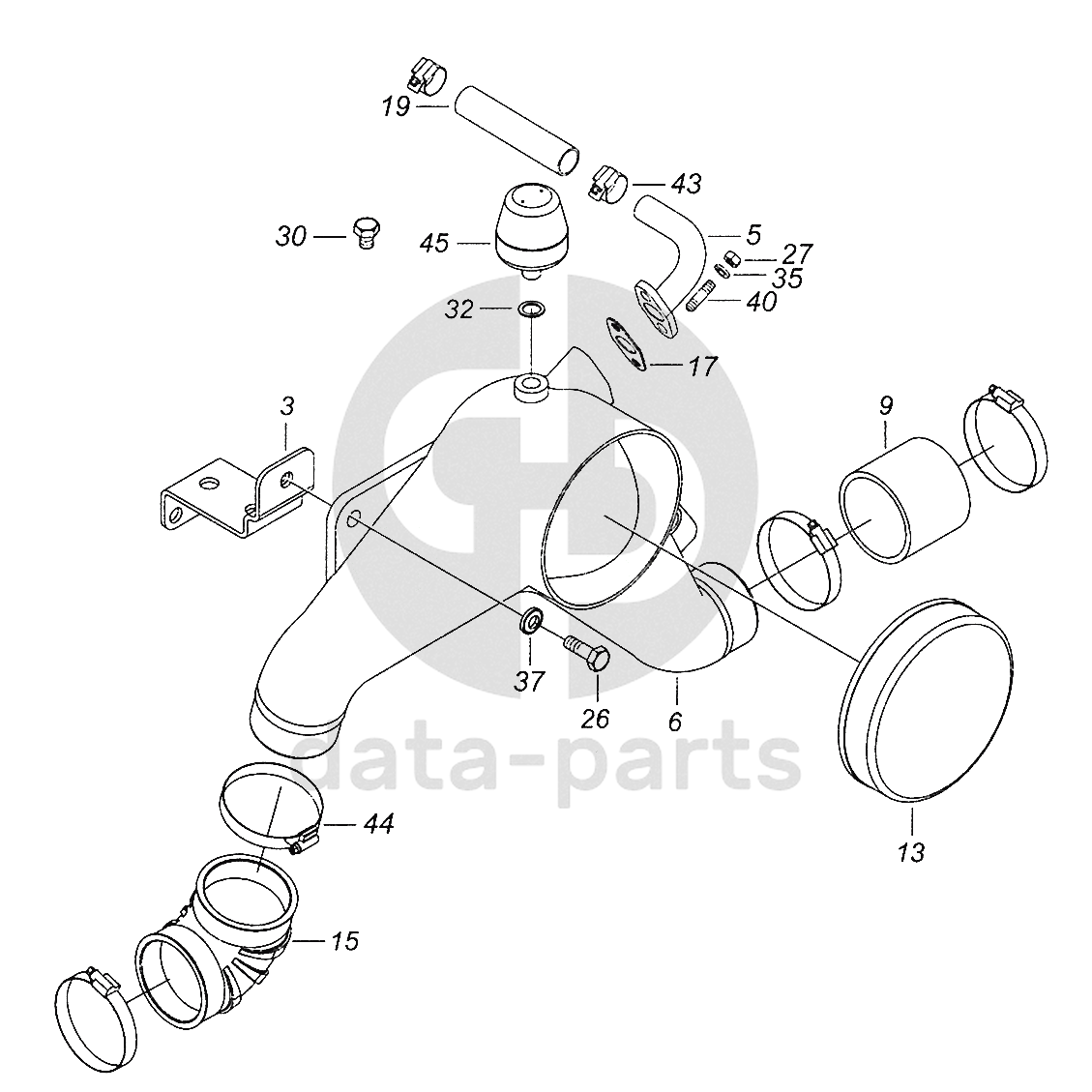 19
43
30
45
5
27
35
40
32
17
3
9
37
26
6
data-parts
44
13
15