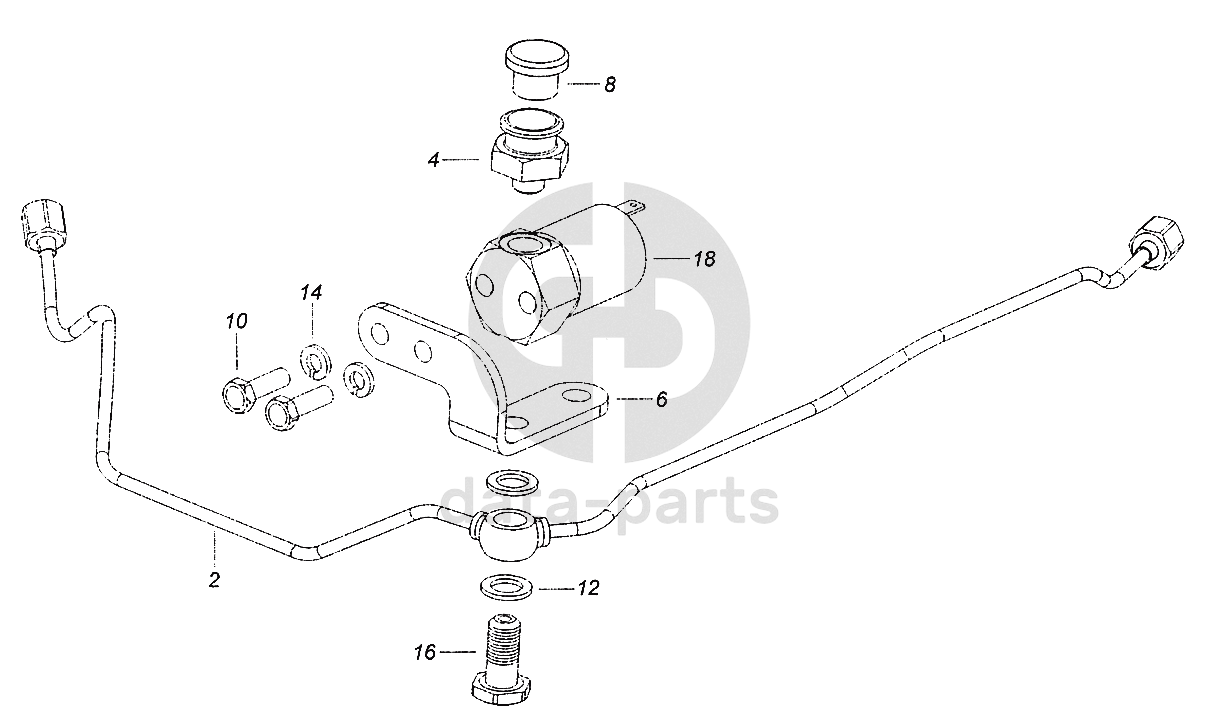 8
4
18
14
10
6
dara-parts
2
12
16