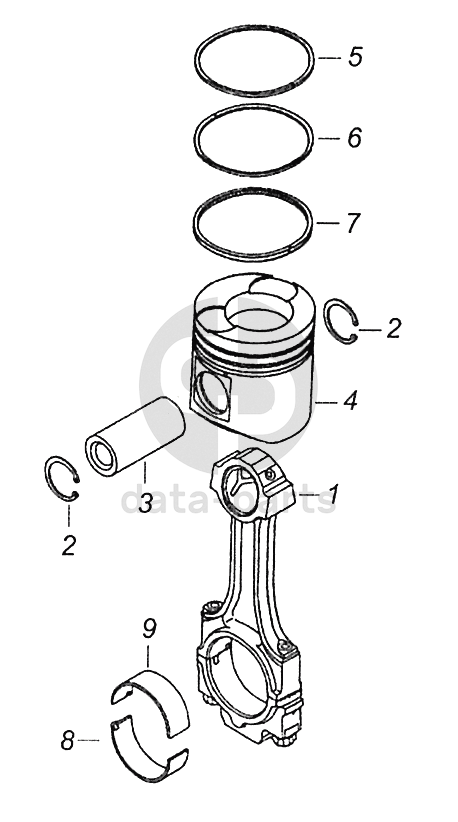 5
6
7
2
4
3
1
2
data parts
9
8