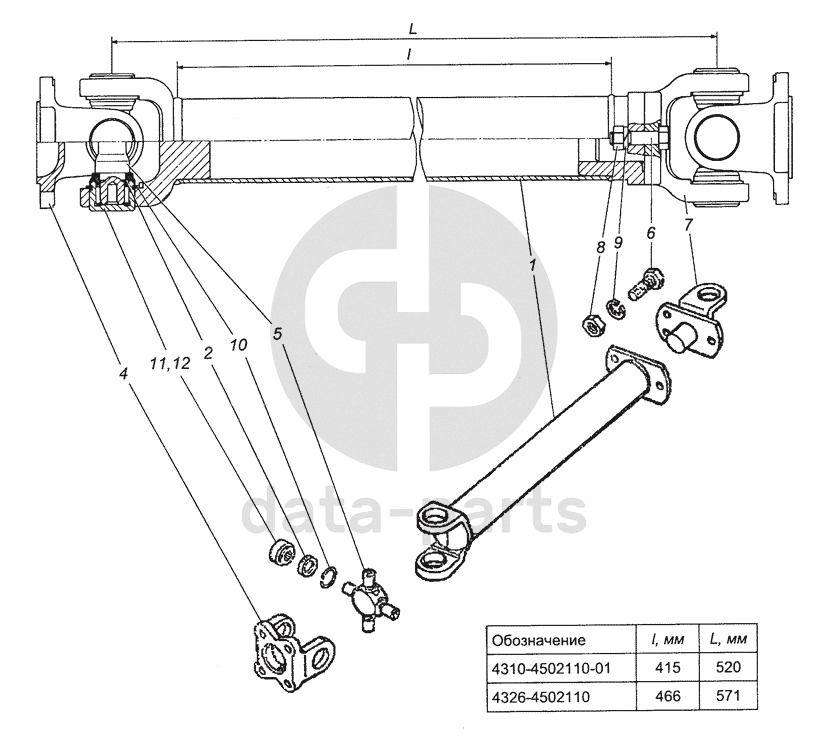 L

l

8 9 6 7

1

4 11,12 2 10 5

data-parts

| Обозначение | l, мм | L, мм |
|---|---|---|
| 4310-4502110-01 | 415 | 520 |
| 4326-4502110 | 466 | 571 |