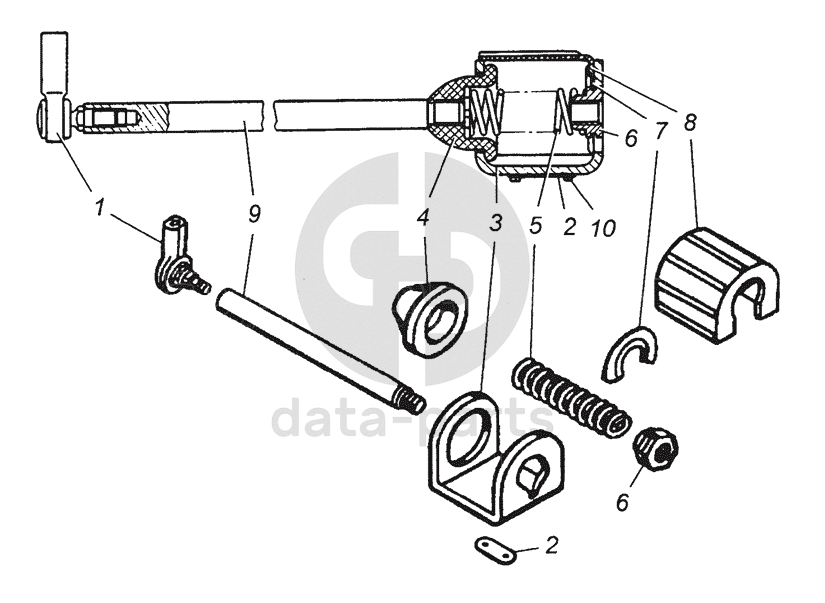 8
7
6
1
9
4
3
5
2
10
data-parts
6
2