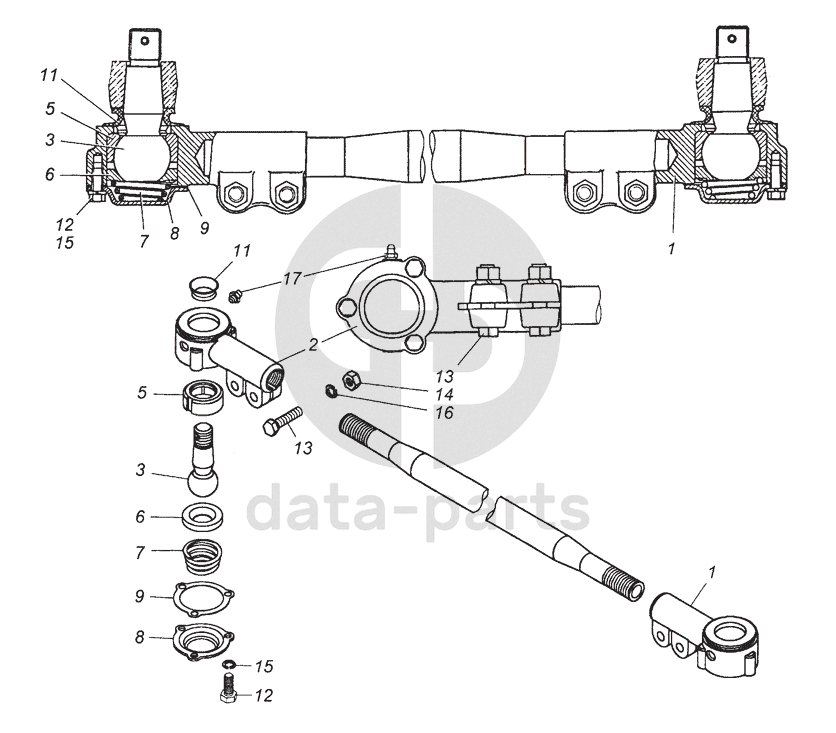 11
5
3
6
12
15
7
8
9
1
11
17
2
13
14
16
5
13
3
6
7
9
8
15
12
1
data-parts