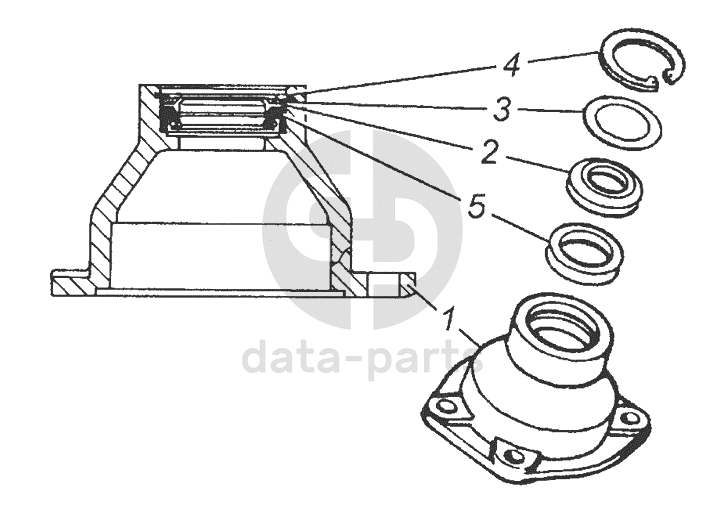 4
3
2
5
1
data-parts