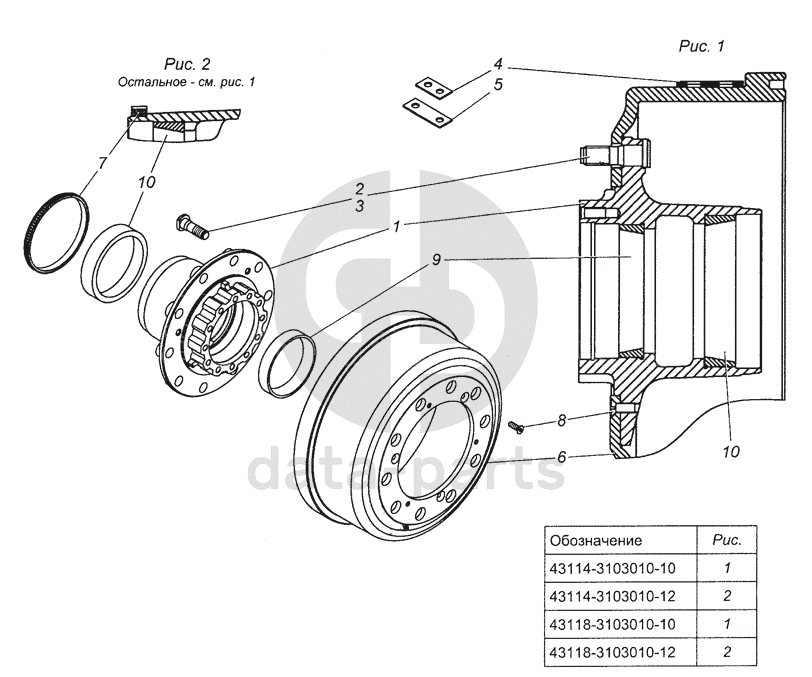 Рис. 2
Остальное - см. рис. 1

Рис. 1

4
5
7
10
2
3
1
9
8
6
10

data-parts

| Обозначение | Рис. |
|---|---|
| 43114-3103010-10 | 1 |
| 43114-3103010-12 | 2 |
| 43118-3103010-10 | 1 |
| 43118-3103010-12 | 2 |