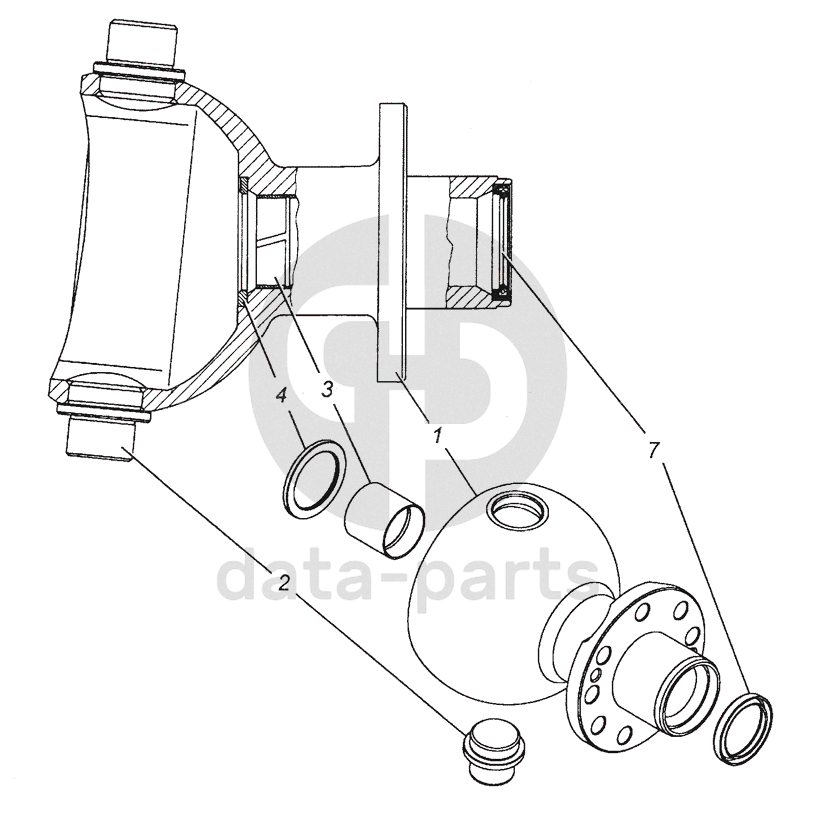 4
3
1
7
2
data-parts