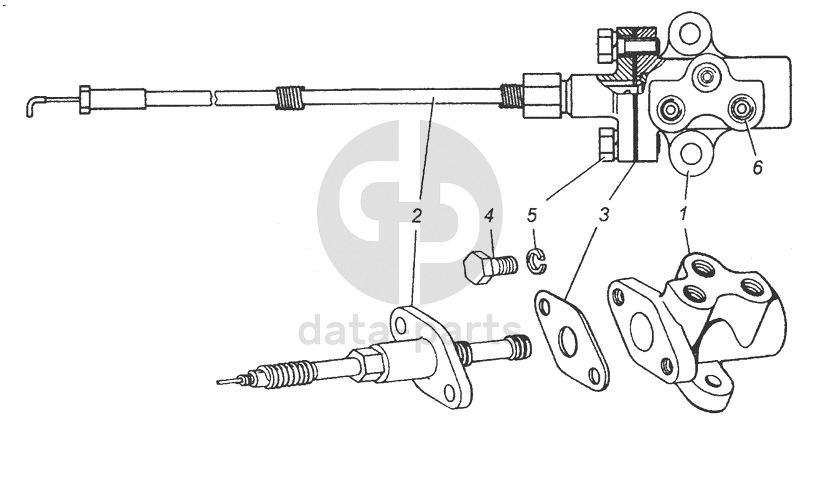 6
2
4
5
3
1
data-parts