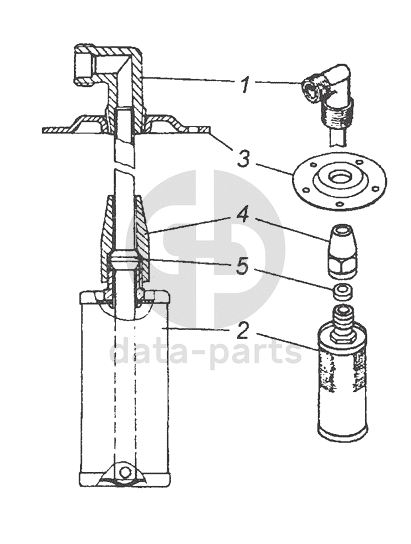 1
3
4
5
2
data-parts