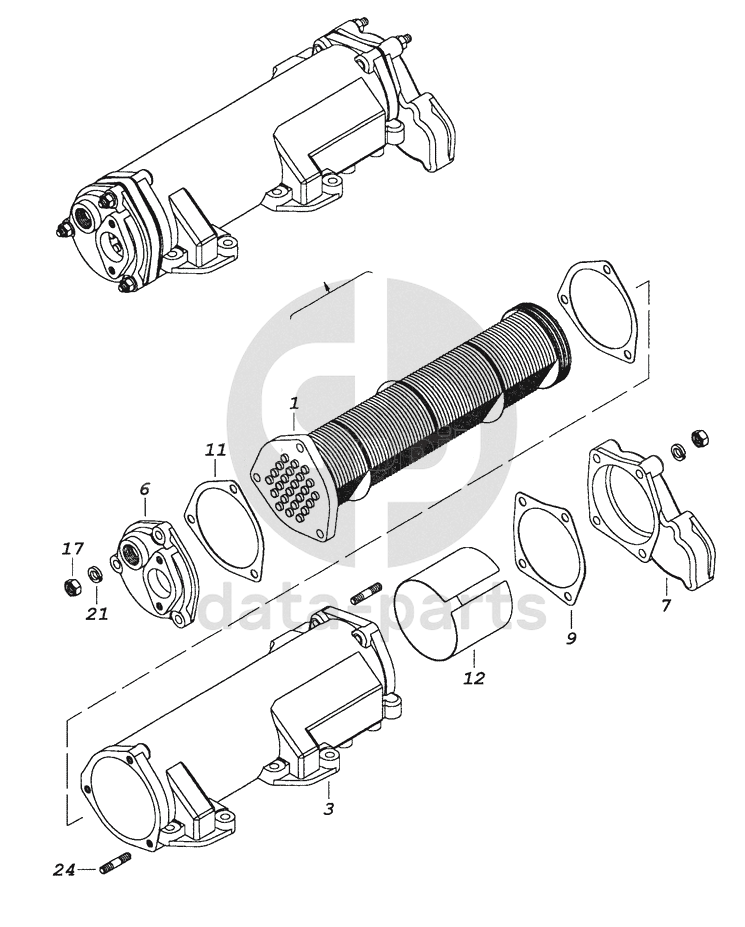 1
11
6
17
21
7
9
12
3
24
datasparts