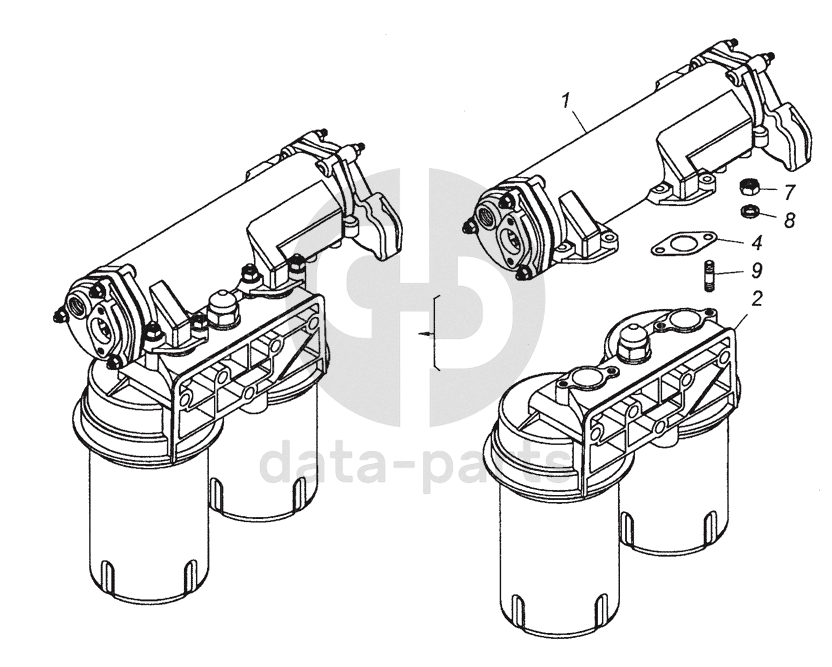 1
7
8
4
9
2
data-parts