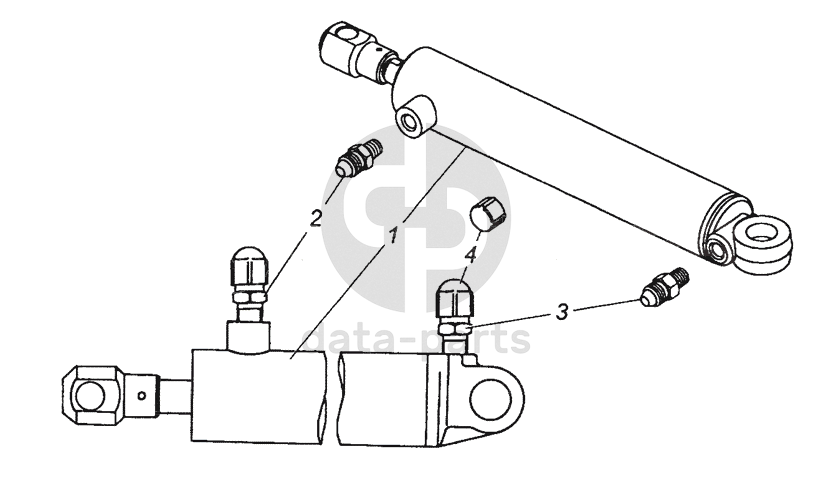 2
1
4
3
data-parts