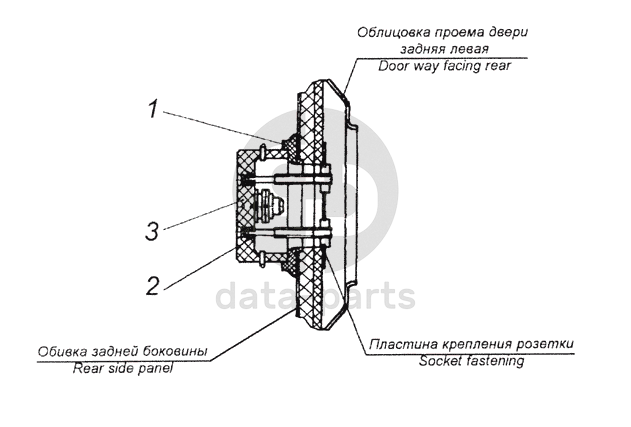 Облицовка проема двери задняя левая
Door way facing rear

1

3

2

data-parts

Обивка задней боковины
Rear side panel

Пластина крепления розетки
Socket fastening