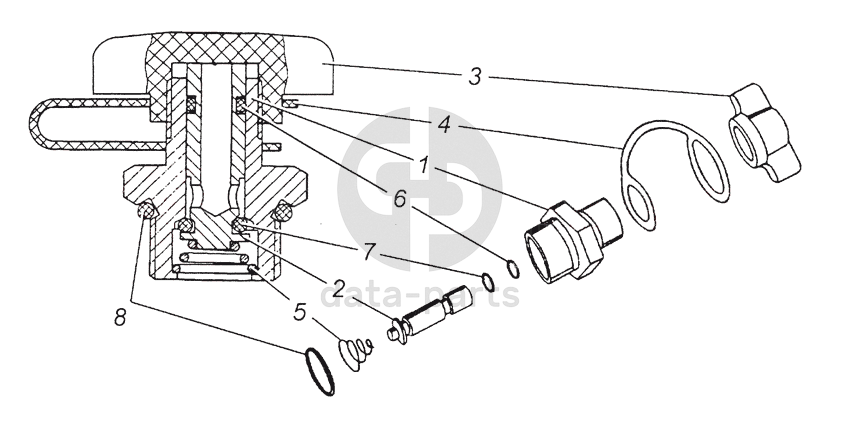 3
4
1
6
7
2
5
8
data-parts