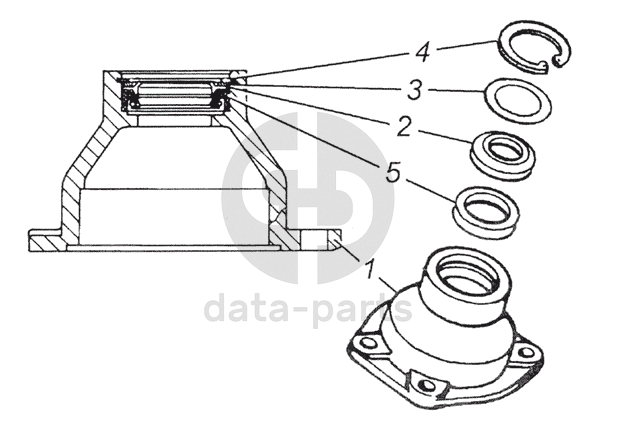 4
3
2
5
1
data-parts