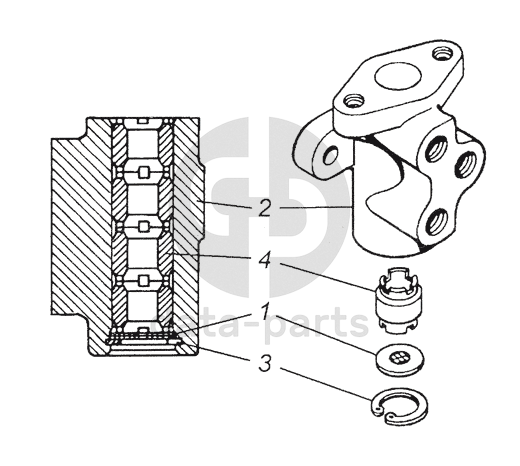 2
4
1
3
data-parts