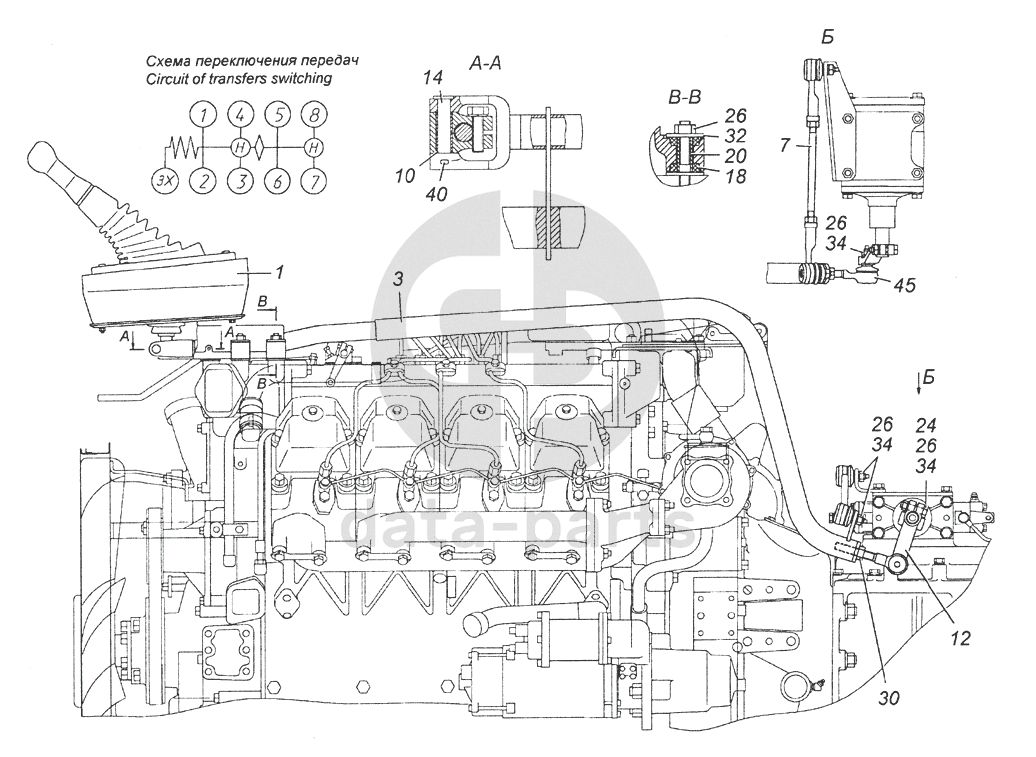 Схема переключения передач
Circuit of transfers switching

1 4 5 8
H H
3X 2 3 6 7

А-А
14
10
40

В-В
26
32
20
18

Б
7
26
34
45

1
3
В
А
А
В

Б
26
34
24
26
34

12
30

data-parts