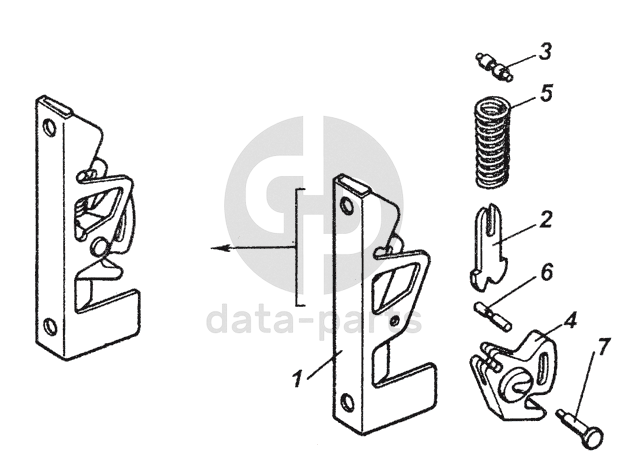 3
5
2
6
4
7
1
data-parts