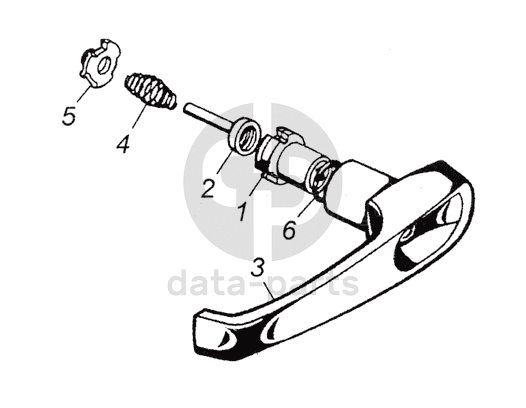 5
4
2
1
6
3
data-parts