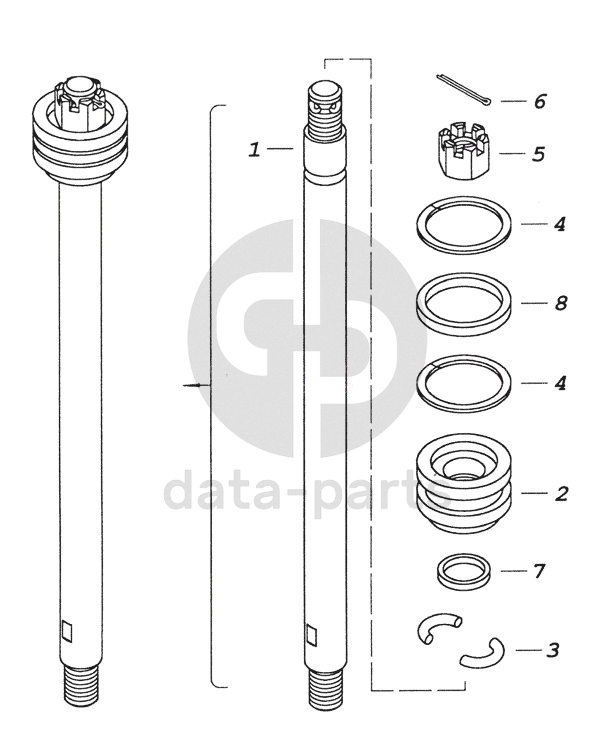 1
6
5
4
8
4
2
7
3
data-parts