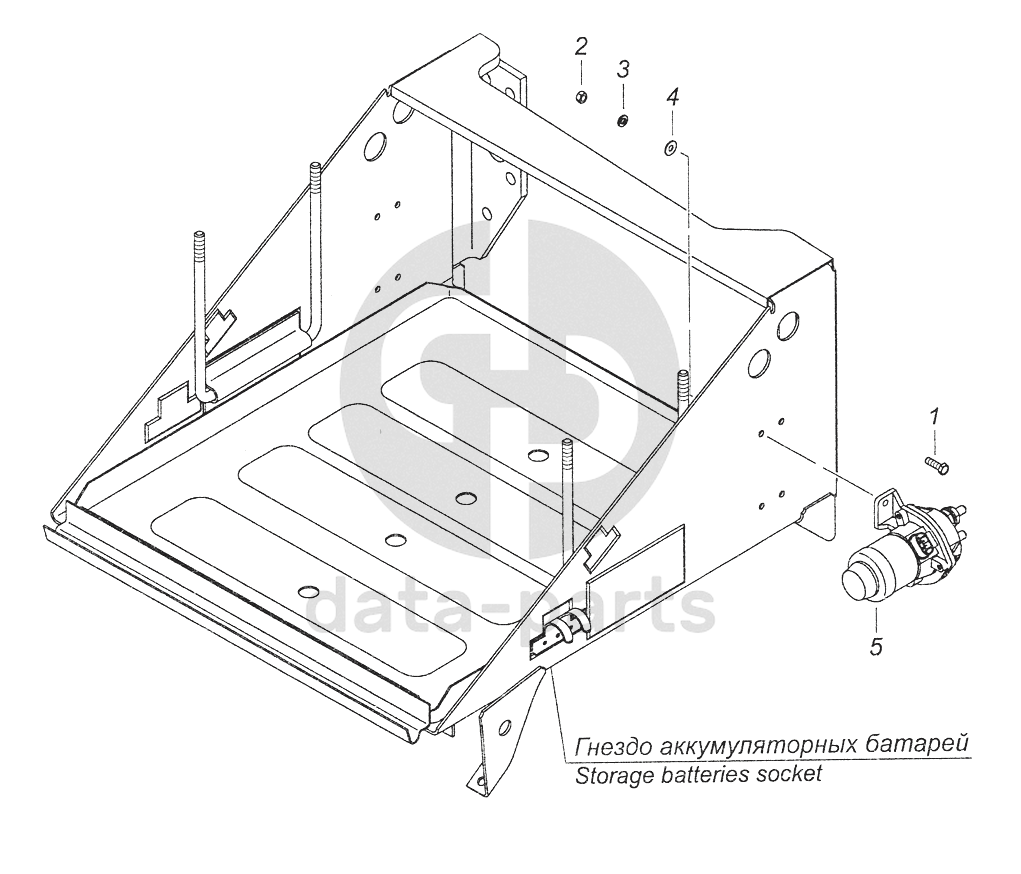 2
3
4
1
5
data-parts
Гнездо аккумуляторных батарей
Storage batteries socket